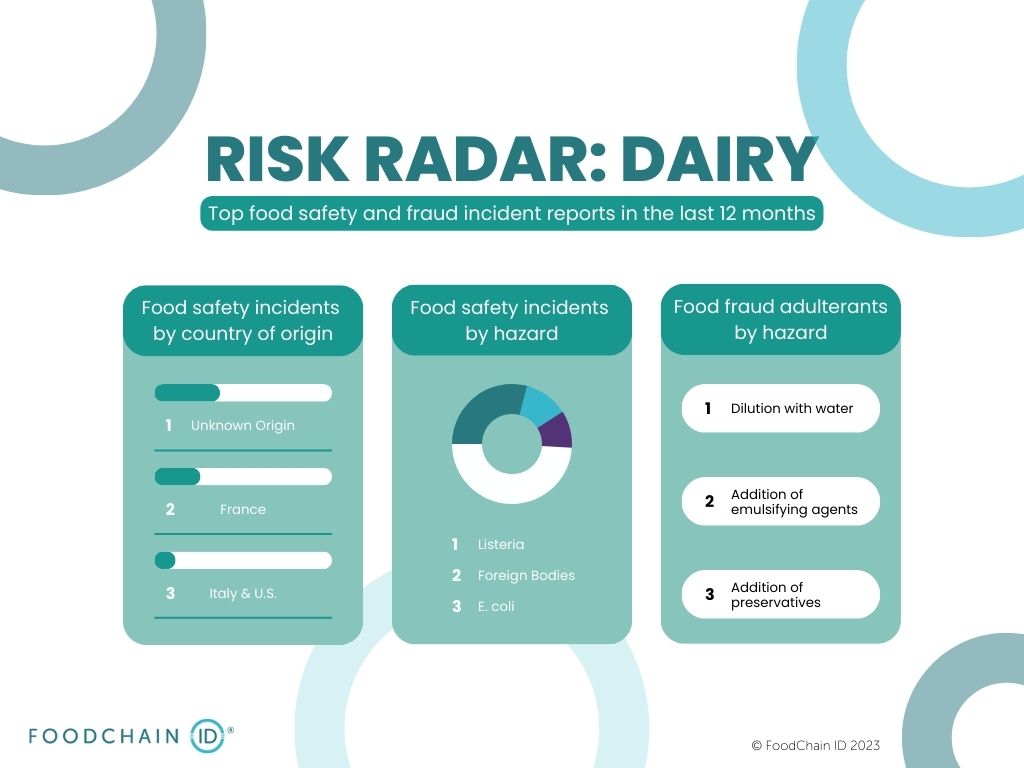 RISK RADAR: DAIRY

Top food safety and fraud incident reports in the last 12 months

Food safety incidents by country of origin

1 Unknown Origin

2 France

3 Italy & U.S.

Food safety incidents by hazard

1 Listeria

2 Foreign Bodies

3 E. coli

Food fraud adulterants by hazard

1 Dilution with water

2 Addition of emulsifying agents

3 Addition of preservatives

FOODCHAIN ID®

© FoodChain ID 2023